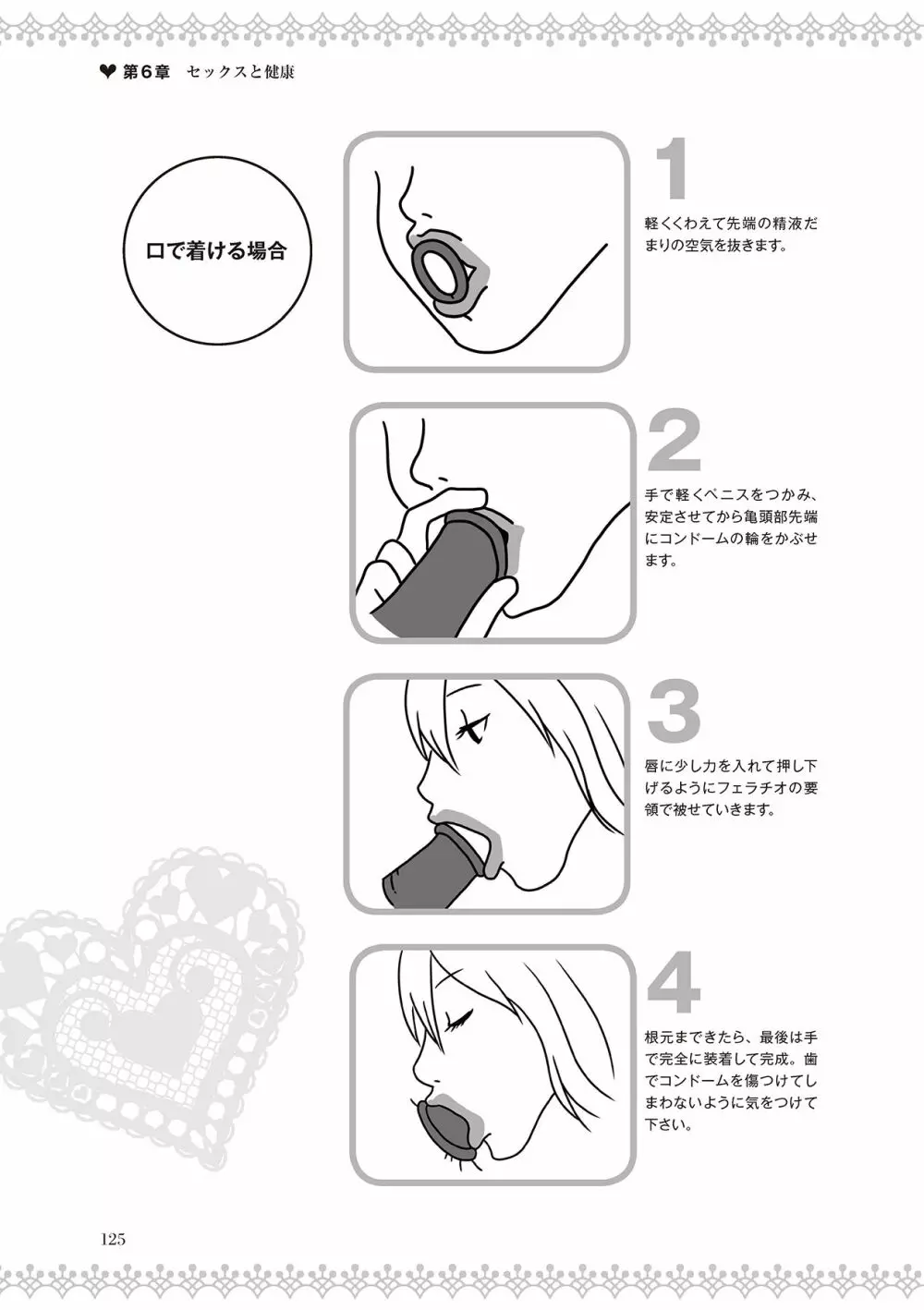 ❤ 第6章　セックスと健康

口で着ける場合

1

軽くくわえて先端の精液だまりの空気を抜きます。

2

手で軽くペニスをつかみ、安定させてから亀頭部先端にコンドームの輪をかぶせます。

3

唇に少し力を入れて押し下げるようにフェラチオの要領で被せていきます。

4

根元まできたら、最後は手で完全に装着して完成。歯でコンドームを傷つけてしまわないように気をつけて下さい。

125